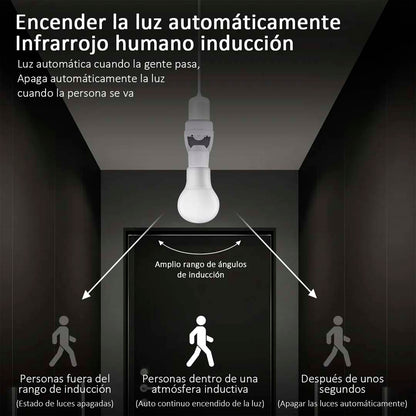 Encender la luz automáticamente
Infrarrojo humano inducción

Luz automática cuando la gente pasa,
Apaga automáticamente la luz
cuando la persona se va

Amplio rango de ángulos
de inducción

Personas fuera del
rango de inducción
(Estado de luces apagadas)

Personas dentro de una
atmósfera inductiva
(Auto continuo encendido de la luz)

Después de unos
segundos
(Apagar las luces automáticamente)