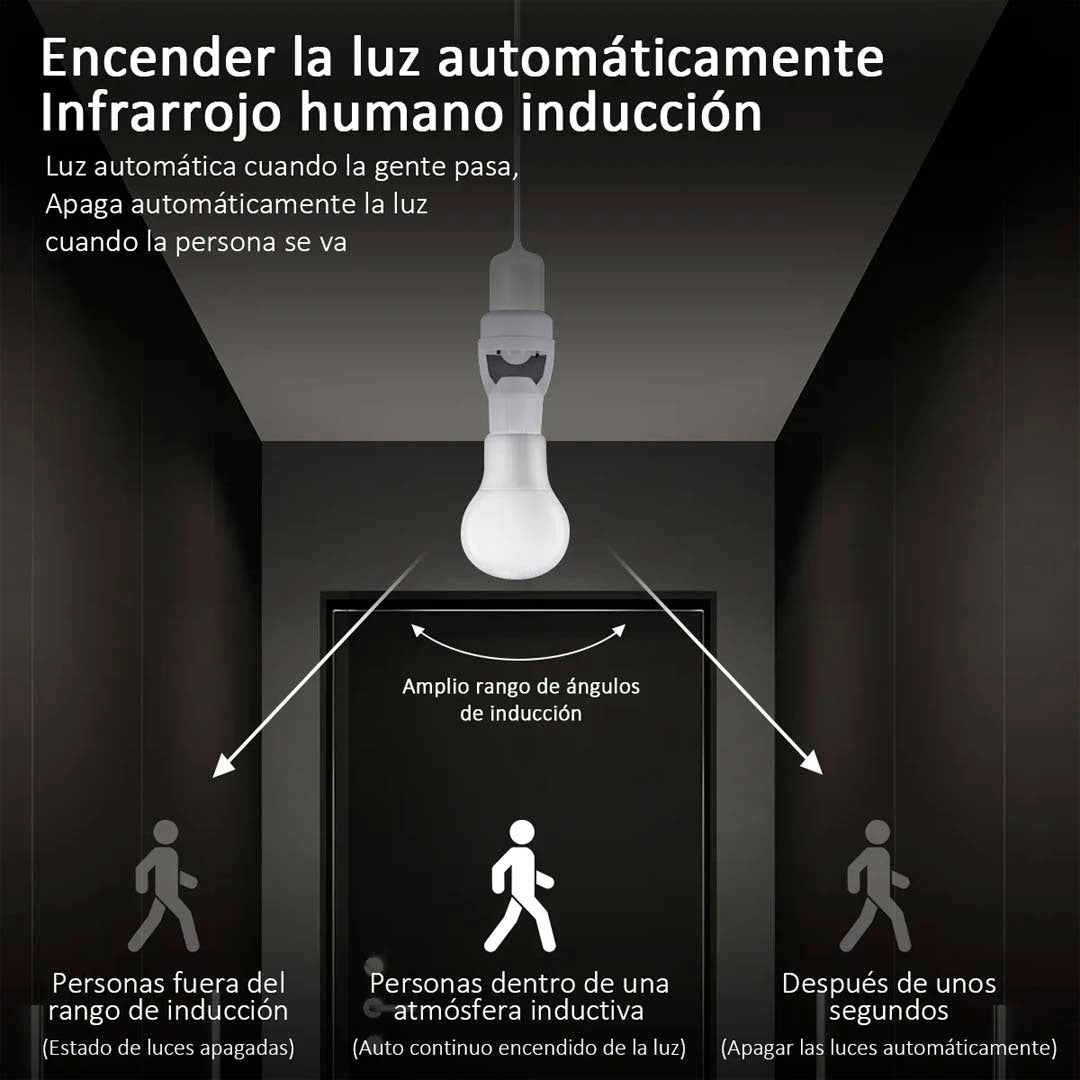 Encender la luz automáticamente
Infrarrojo humano inducción

Luz automática cuando la gente pasa, Apaga automáticamente la luz cuando la persona se va

Amplio rango de ángulos de inducción

Personas fuera del rango de inducción
(Estado de luces apagadas)

Personas dentro de una atmósfera inductiva
(Auto continuo encendido de la luz)

Después de unos segundos
(Apagar las luces automáticamente)