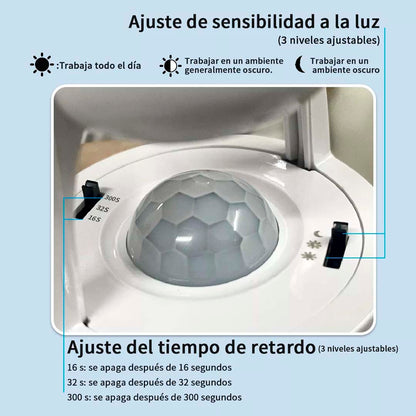 Ajuste de sensibilidad a la luz
(3 niveles ajustables)

:Trabaja todo el día

Trabajar en un ambiente generalmente oscuro.

Trabajar en un ambiente oscuro

300S
32S
16S

Ajuste del tiempo de retardo (3 niveles ajustables)
16 s: se apaga después de 16 segundos
32 s: se apaga después de 32 segundos
300 s: se apaga después de 300 segundos