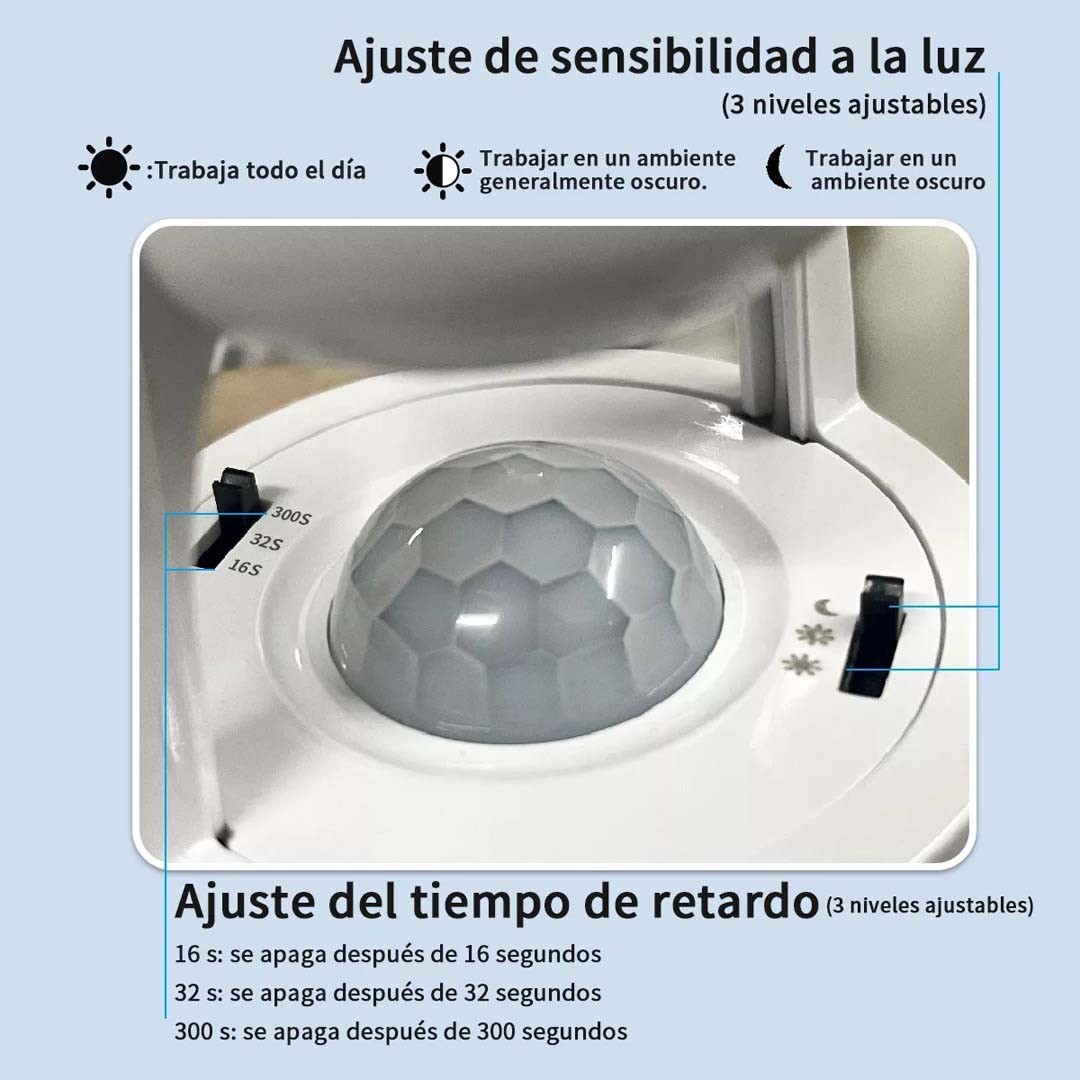 Ajuste de sensibilidad a la luz
(3 niveles ajustables)

:Trabaja todo el día

Trabajar en un ambiente generalmente oscuro.

Trabajar en un ambiente oscuro

300S
32S
16S

Ajuste del tiempo de retardo (3 niveles ajustables)

16 s: se apaga después de 16 segundos

32 s: se apaga después de 32 segundos

300 s: se apaga después de 300 segundos