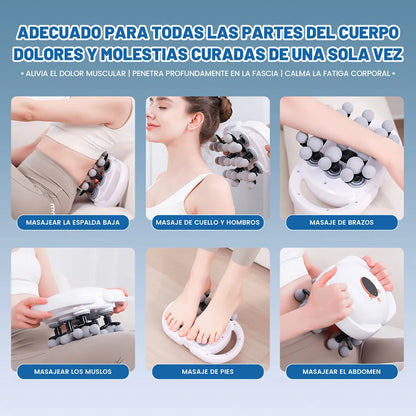 ADECUADO PARA TODAS LAS PARTES DEL CUERPO
DOLORES Y MOLESTIAS CURADAS DE UNA SOLA VEZ

• ALIVIA EL DOLOR MUSCULAR | PENETRA PROFUNDAMENTE EN LA FASCIA | CALMA LA FATIGA CORPORAL •

MASAJEAR LA ESPALDA BAJA

MASAJE DE CUELLO Y HOMBROS

MASAJE DE BRAZOS

MASAJEAR LOS MUSLOS

MASAJE DE PIES

MASAJEAR EL ABDOMEN